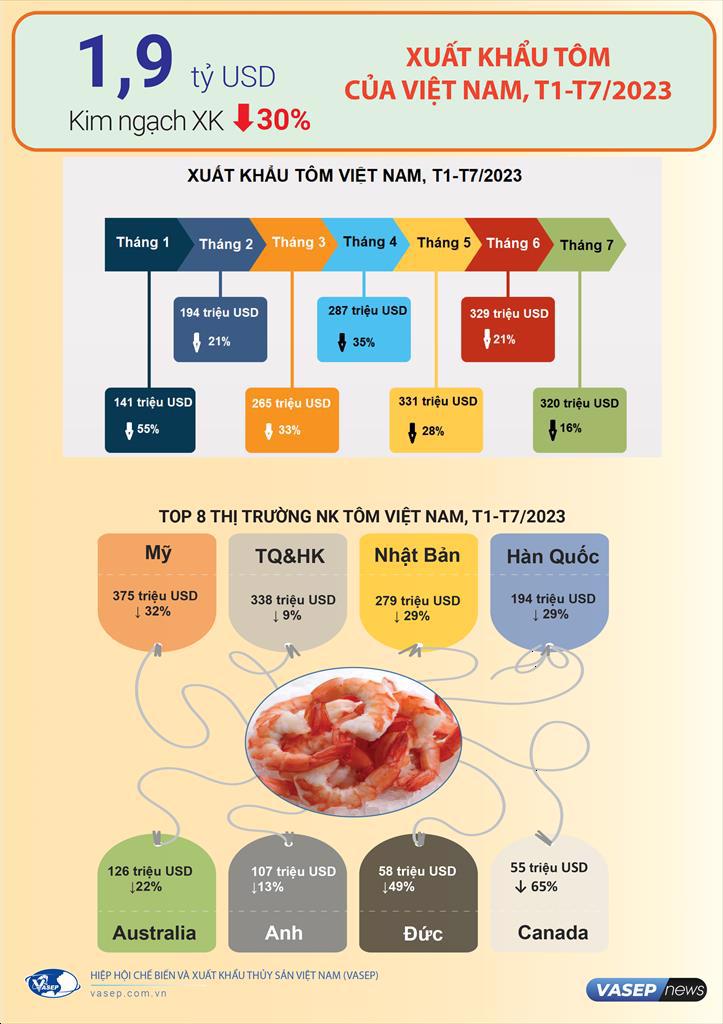 1,9 tỷ USD
Kim ngạch XK ↓30%

XUẤT KHẨU TÔM CỦA VIỆT NAM, T1-T7/2023

XUẤT KHẨU TÔM VIỆT NAM, T1-T7/2023

Tháng 1
141 triệu USD
↓ 55%

Tháng 2
194 triệu USD
↓ 21%

Tháng 3
265 triệu USD
↓ 33%

Tháng 4
287 triệu USD
↓ 35%

Tháng 5
331 triệu USD
↓ 28%

Tháng 6
329 triệu USD
↓ 21%

Tháng 7
320 triệu USD
↓ 16%

TOP 8 THỊ TRƯỜNG NK TÔM VIỆT NAM, T1-T7/2023

Mỹ
375 triệu USD
↓ 32%

TQ&HK
338 triệu USD
↓ 9%

Nhật Bản
279 triệu USD
↓ 29%

Hàn Quốc
194 triệu USD
↓ 29%

126 triệu USD
↓22%
Australia

107 triệu USD
↓13%
Anh

58 triệu USD
↓49%
Đức

55 triệu USD
↓ 65%
Canada

VASEP
HIỆP HỘI CHẾ BIẾN VÀ XUẤT KHẨU THỦY SẢN VIỆT NAM (VASEP)
vasep.com.vn

VASEP news