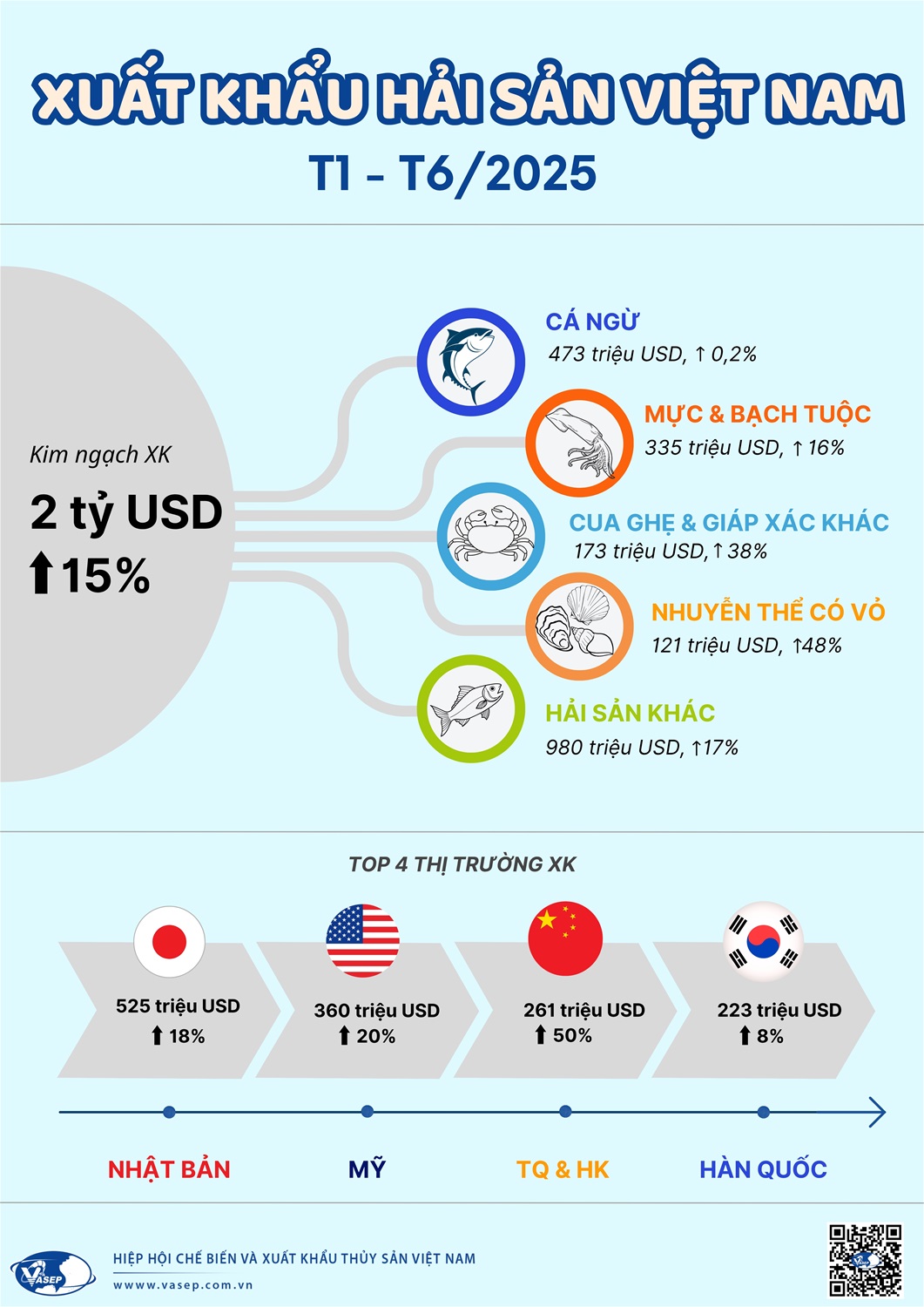 XUẤT KHẨU HẢI SẢN VIỆT NAM

T1 - T6/2025

Kim ngạch XK

2 tỷ USD

↑15%

CÁ NGỪ
473 triệu USD, ↑ 0,2%

MỰC & BẠCH TUỘC
335 triệu USD, ↑ 16%

CUA GHẸ & GIÁP XÁC KHÁC
173 triệu USD, ↑ 38%

NHUYỄN THỂ CÓ VỎ
121 triệu USD, ↑48%

HẢI SẢN KHÁC
980 triệu USD, ↑17%

TOP 4 THỊ TRƯỜNG XK

525 triệu USD
↑ 18%

360 triệu USD
↑ 20%

261 triệu USD
↑ 50%

223 triệu USD
↑ 8%

NHẬT BẢN

MỸ

TQ & HK

HÀN QUỐC

VASEP

HIỆP HỘI CHẾ BIẾN VÀ XUẤT KHẨU THỦY SẢN VIỆT NAM
www.vasep.com.vn